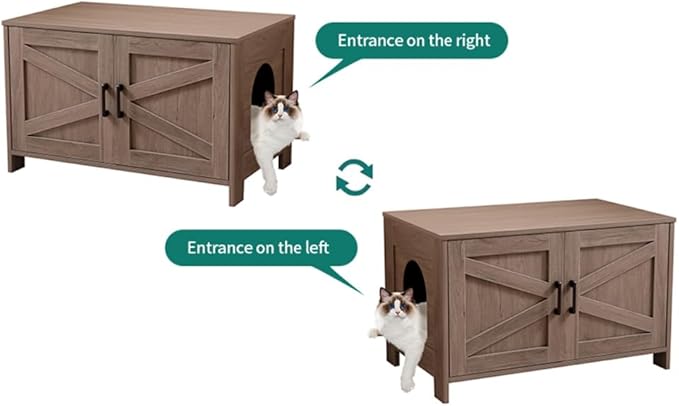 Entrance on the right

Entrance on the left