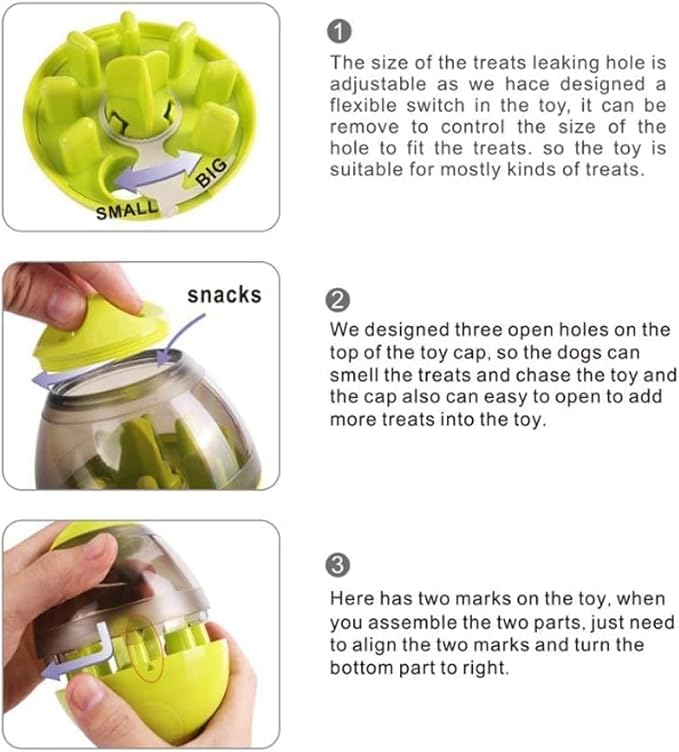 SMALL
BIG

1
The size of the treats leaking hole is adjustable as we hace designed a flexible switch in the toy, it can be remove to control the size of the hole to fit the treats. so the toy is suitable for mostly kinds of treats.

snacks

2
We designed three open holes on the top of the toy cap, so the dogs can smell the treats and chase the toy and the cap also can easy to open to add more treats into the toy.

3
Here has two marks on the toy, when you assemble the two parts, just need to align the two marks and turn the bottom part to right.