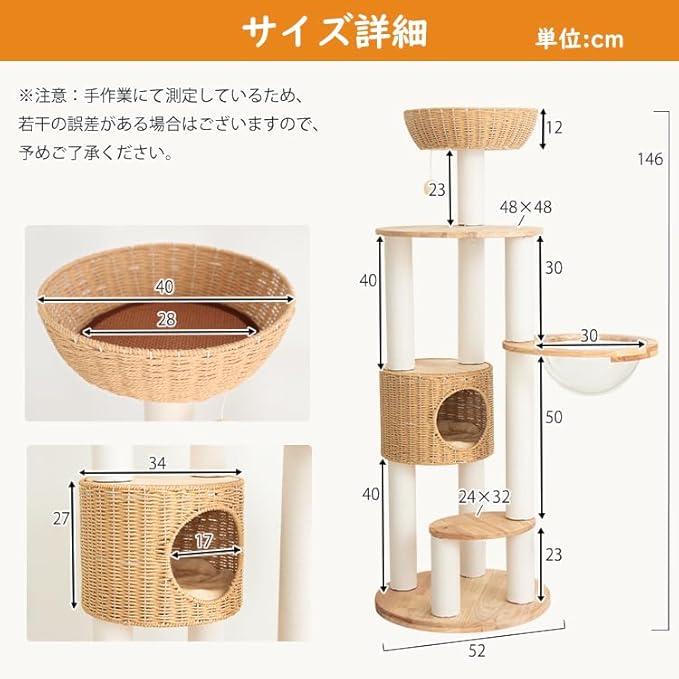 サイズ詳細

単位:cm

※注意：手作業にて測定しているため、若干の誤差がある場合はございますので、予めご了承ください。

40

28

34

27

17

12

146

23

48×48

40

30

30

50

40

24×32

23

52