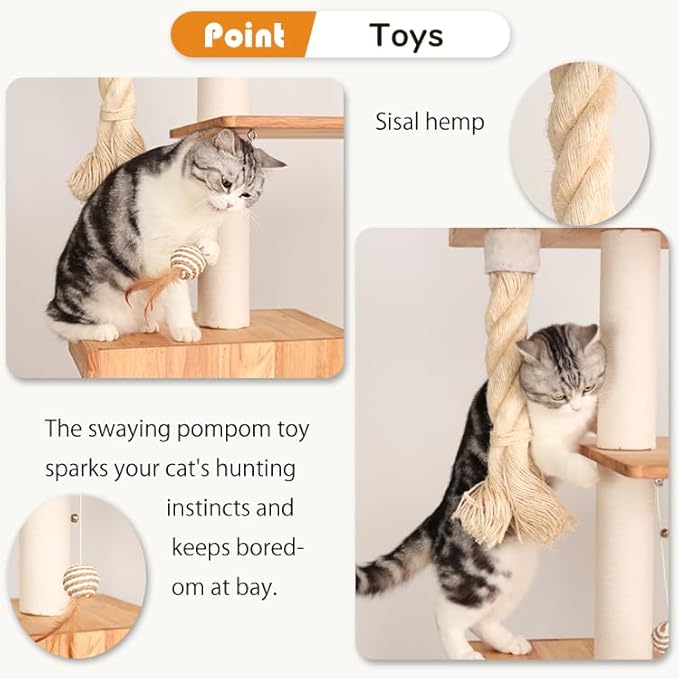 Point Toys

Sisal hemp

The swaying pompom toy sparks your cat's hunting instincts and keeps boredom at bay.