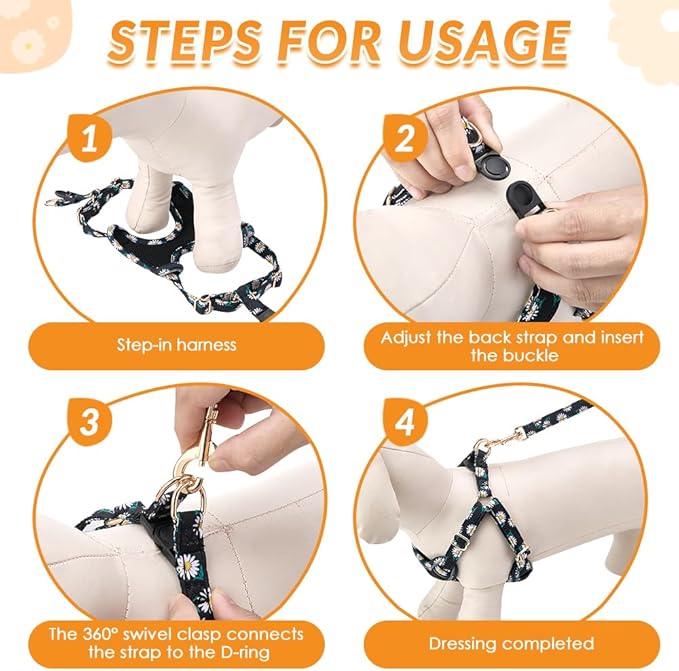 STEPS FOR USAGE

1

Step-in harness

2

Adjust the back strap and insert the buckle

3

The 360° swivel clasp connects the strap to the D-ring

4

Dressing completed