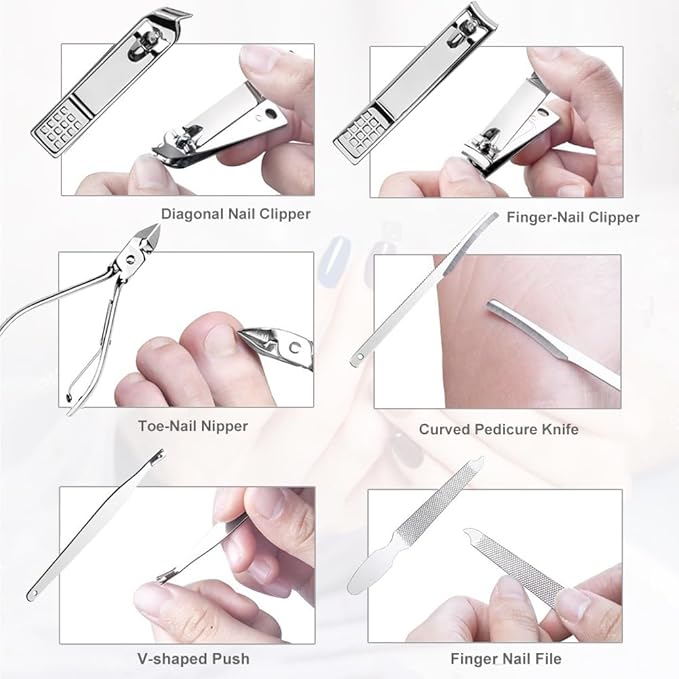 Diagonal Nail Clipper

Finger-Nail Clipper

Toe-Nail Nipper

Curved Pedicure Knife

V-shaped Push

Finger Nail File