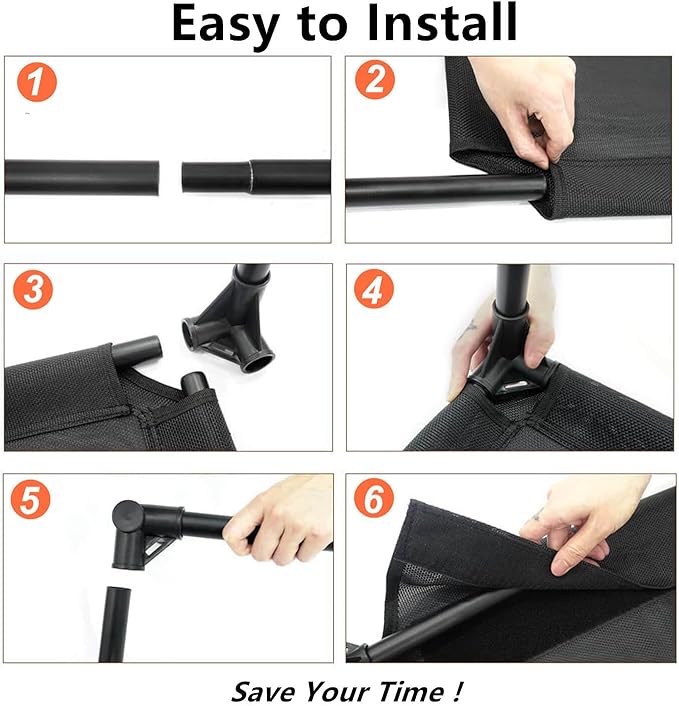 Easy to Install

1

2

3

4

5

6

Save Your Time !