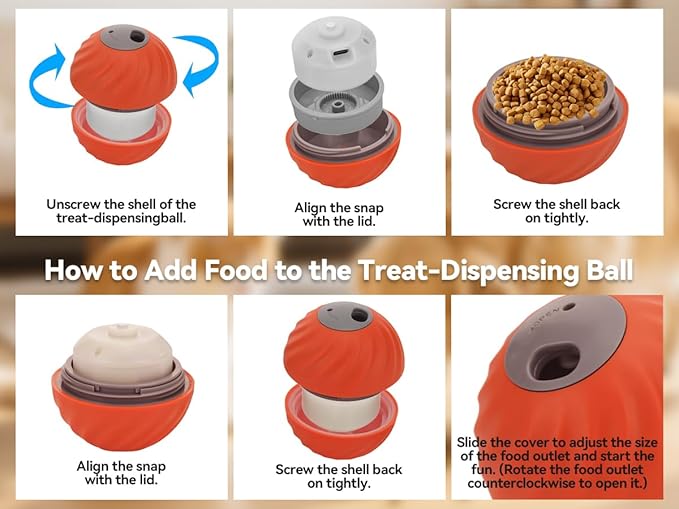 Unscrew the shell of the treat-dispensingball.

Align the snap with the lid.

Screw the shell back on tightly.

How to Add Food to the Treat-Dispensing Ball

Align the snap with the lid.

Screw the shell back on tightly.

OPEN

Slide the cover to adjust the size of the food outlet and start the fun. (Rotate the food outlet counterclockwise to open it.)