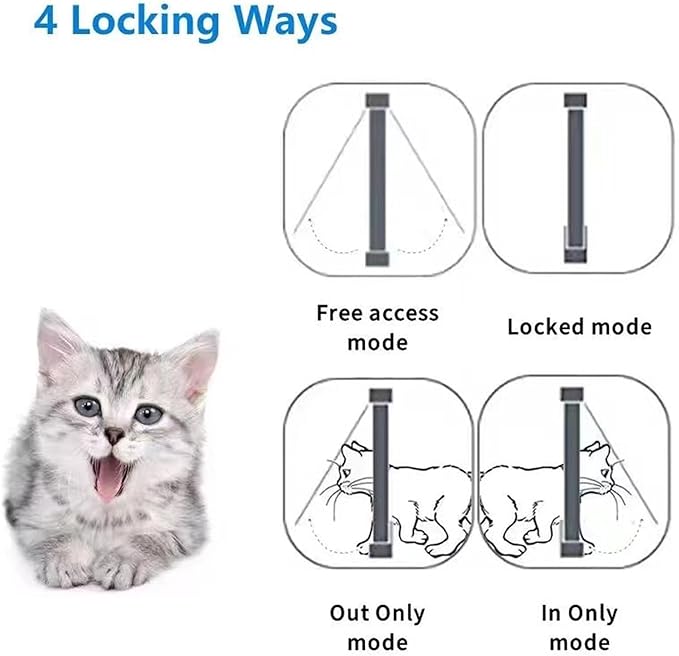 4 Locking Ways

Free access mode

Locked mode

Out Only mode

In Only mode