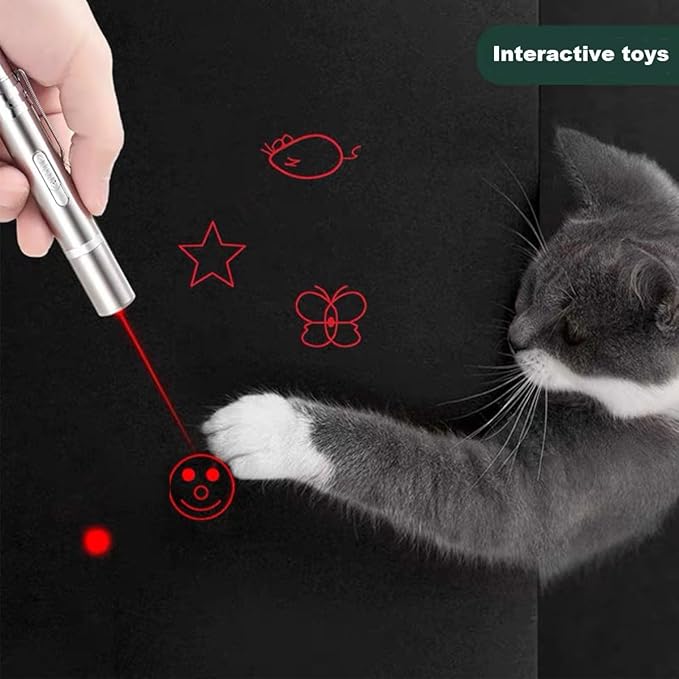 Interactive toys