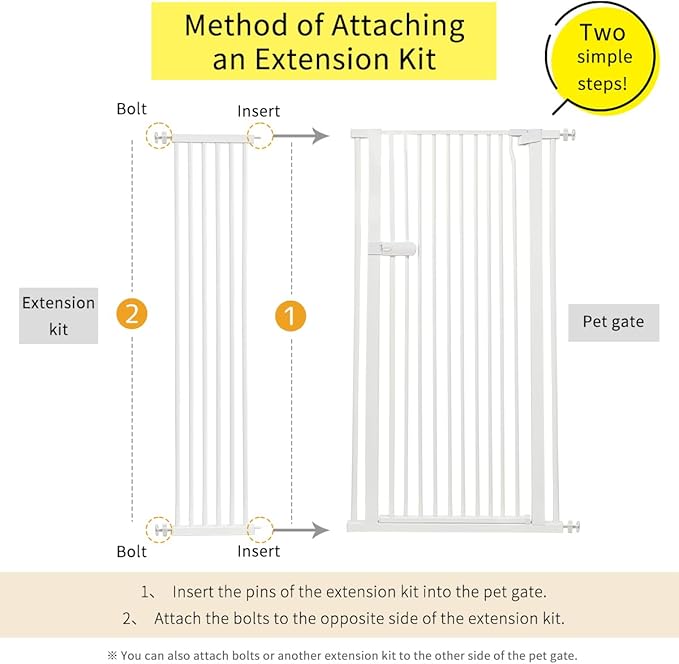 Method of Attaching an Extension Kit

Two simple steps!

Bolt

Insert

Extension kit

2

1

Pet gate

Bolt

Insert

1、 Insert the pins of the extension kit into the pet gate.

2、 Attach the bolts to the opposite side of the extension kit.

※ You can also attach bolts or another extension kit to the other side of the pet gate.