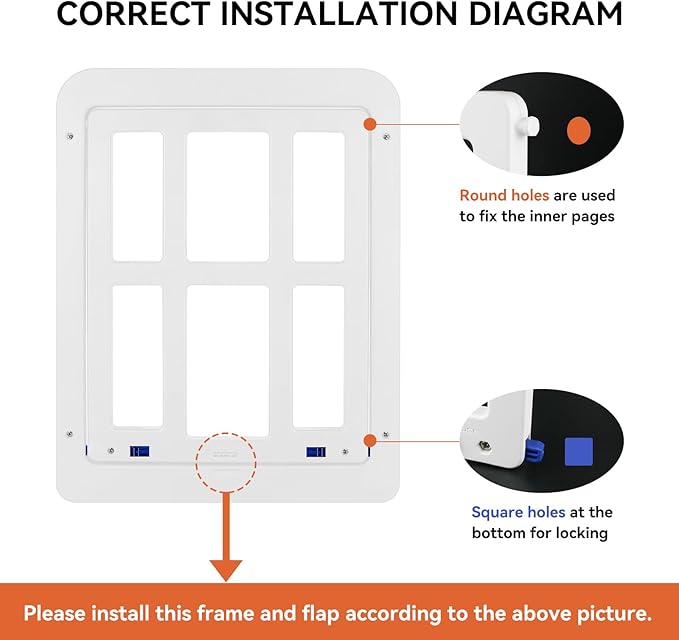 CORRECT INSTALLATION DIAGRAM

Round holes are used to fix the inner pages

Square holes at the bottom for locking

Please install this frame and flap according to the above picture.