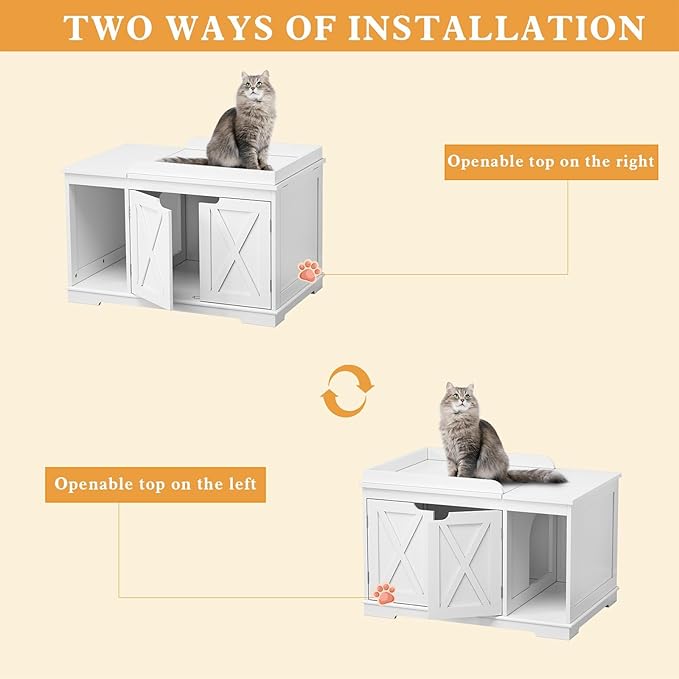 TWO WAYS OF INSTALLATION

Openable top on the right

Openable top on the left