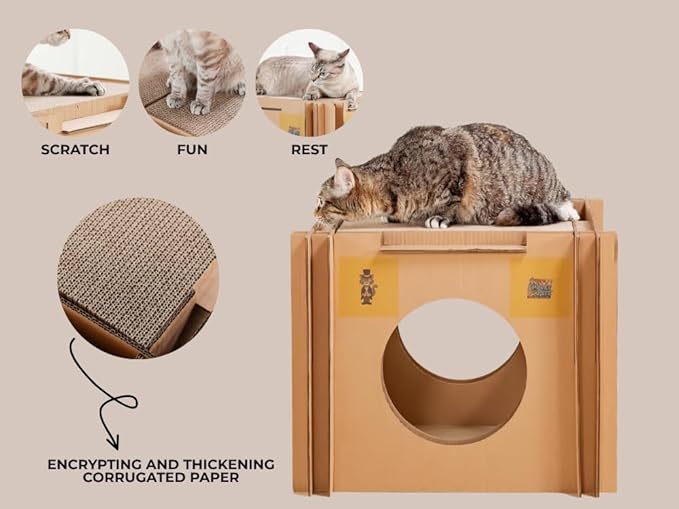 SCRATCH
FUN
REST

ENCRYPTING AND THICKENING CORRUGATED PAPER