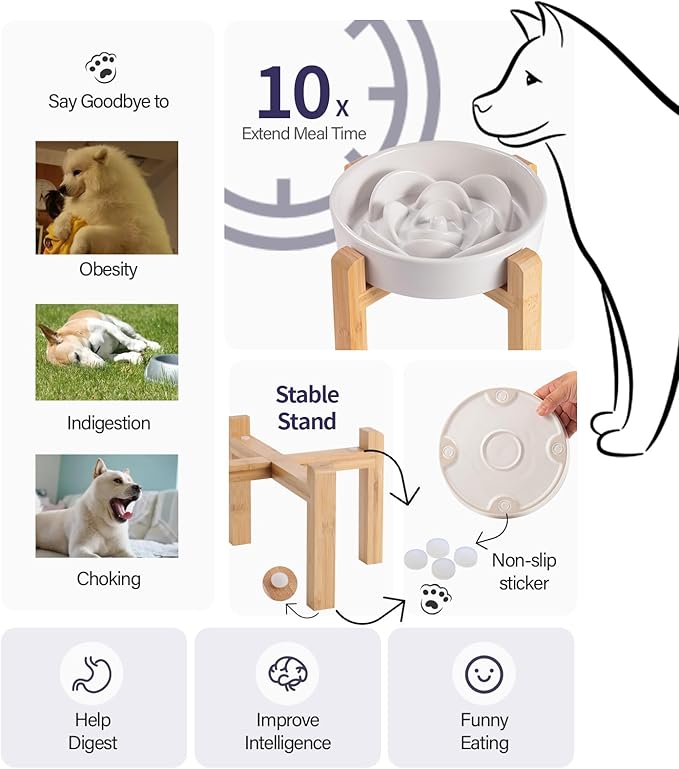 Say Goodbye to

Obesity

Indigestion

Choking

10x
Extend Meal Time

Stable Stand

Non-slip sticker

Help Digest

Improve Intelligence

Funny Eating