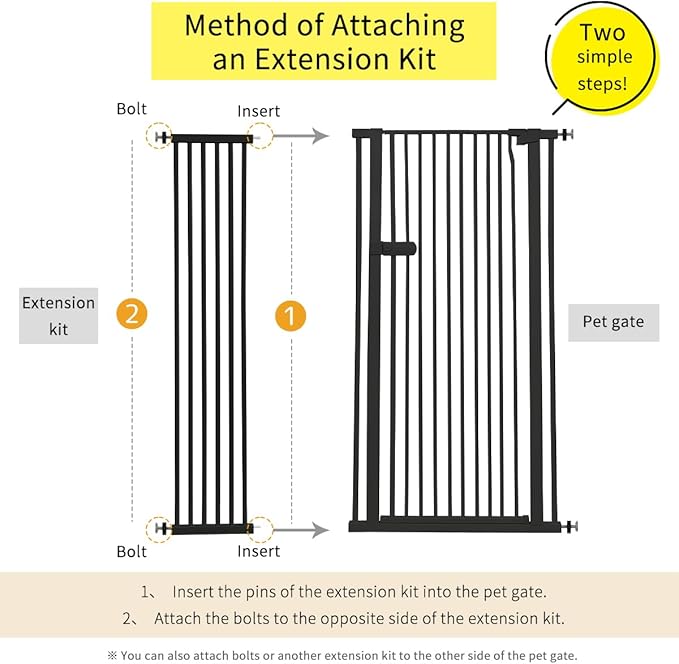 Method of Attaching an Extension Kit

Two simple steps!

Bolt

Insert

Extension kit

2

1

Pet gate

Bolt

Insert

1、 Insert the pins of the extension kit into the pet gate.

2、 Attach the bolts to the opposite side of the extension kit.

※ You can also attach bolts or another extension kit to the other side of the pet gate.