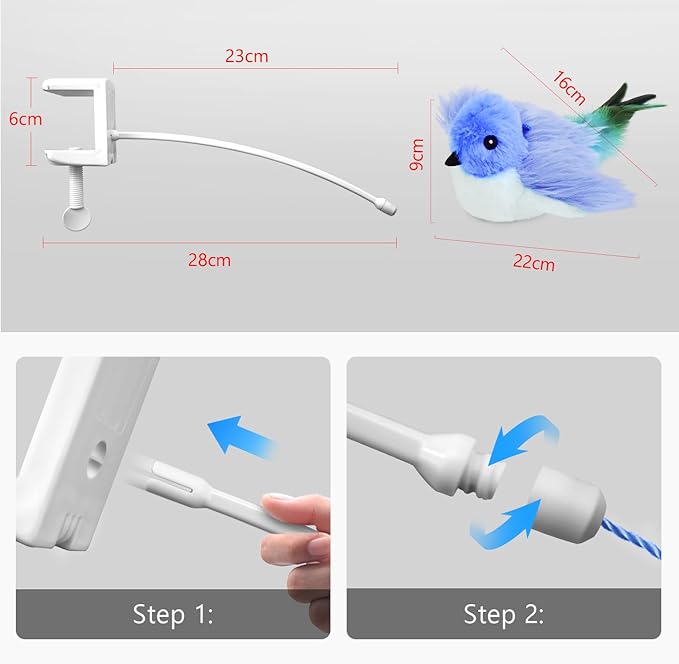 23cm

6cm

28cm

16cm

9cm

22cm

Step 1:

Step 2: