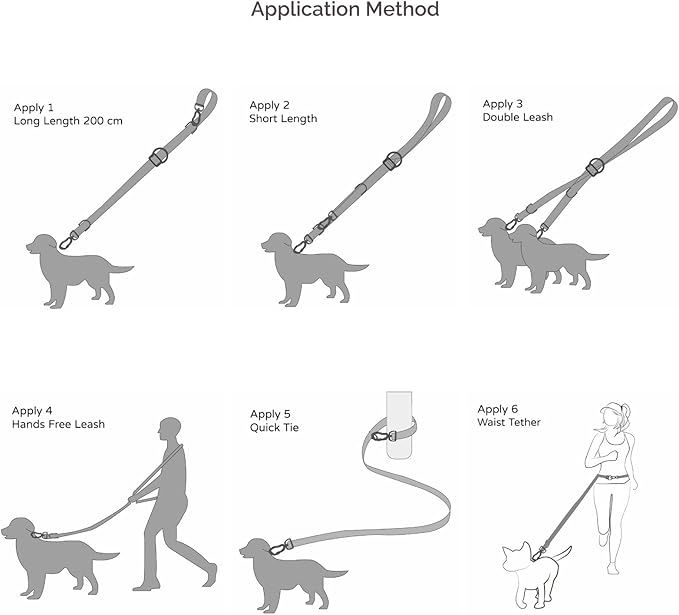 Application Method

Apply 1
Long Length 200 cm

Apply 2
Short Length

Apply 3
Double Leash

Apply 4
Hands Free Leash

Apply 5
Quick Tie

Apply 6
Waist Tether