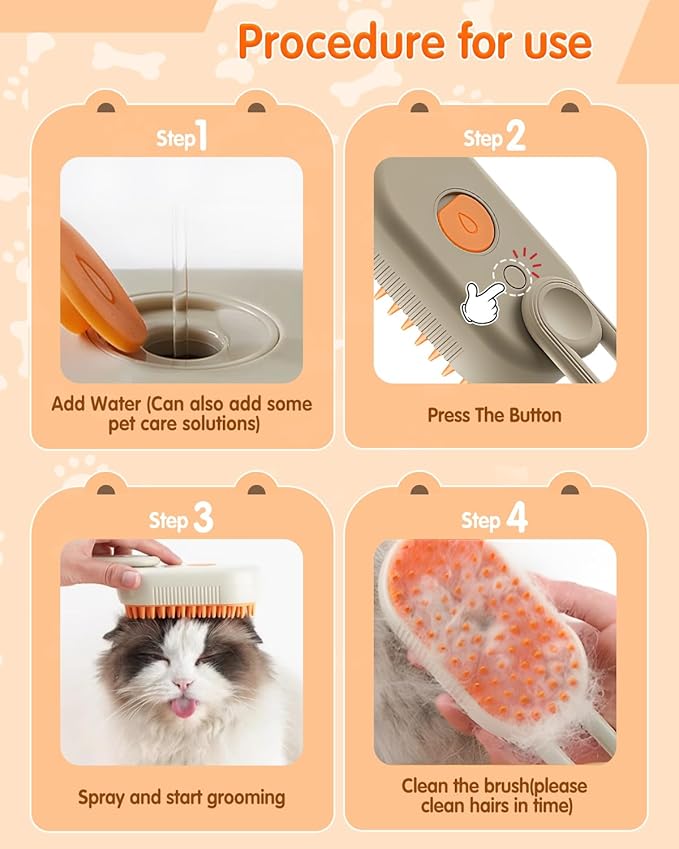 Procedure for use

Step 1

Add Water (Can also add some pet care solutions)

Step 2

Press The Button

Step 3

Spray and start grooming

Step 4

Clean the brush(please clean hairs in time)