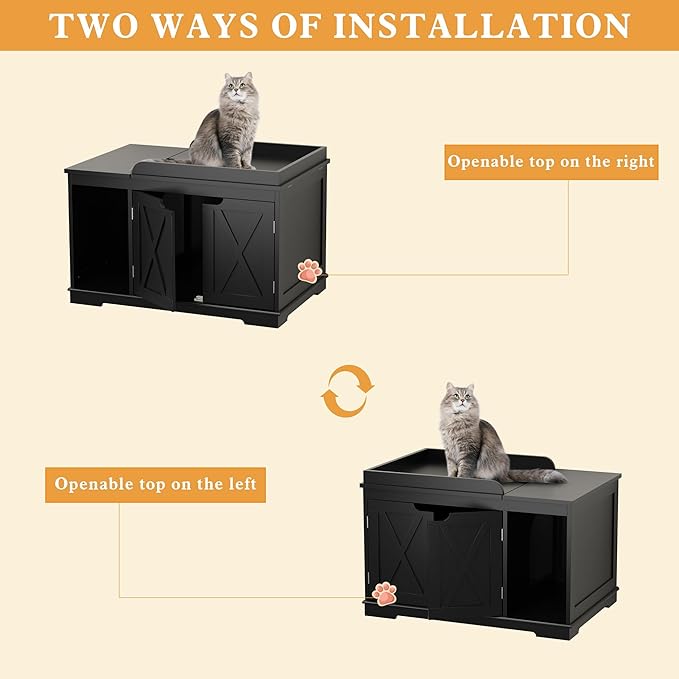 TWO WAYS OF INSTALLATION

Openable top on the right

Openable top on the left