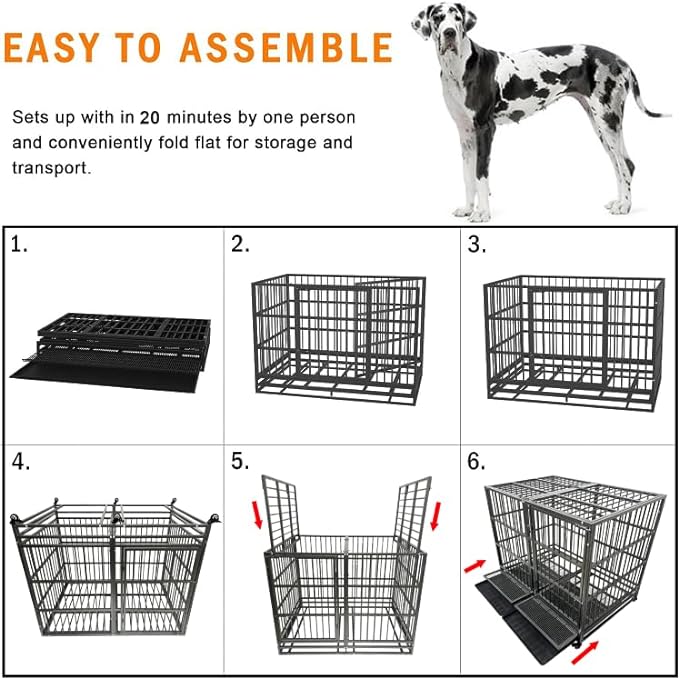 EASY TO ASSEMBLE

Sets up with in 20 minutes by one person and conveniently fold flat for storage and transport.

1.

2.

3.

4.

5.

6.