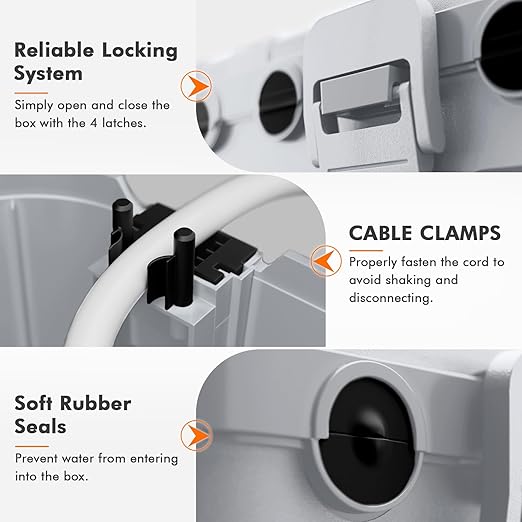 Reliable Locking System

Simply open and close the box with the 4 latches.

CABLE CLAMPS

Properly fasten the cord to avoid shaking and disconnecting.

Soft Rubber Seals

Prevent water from entering into the box.