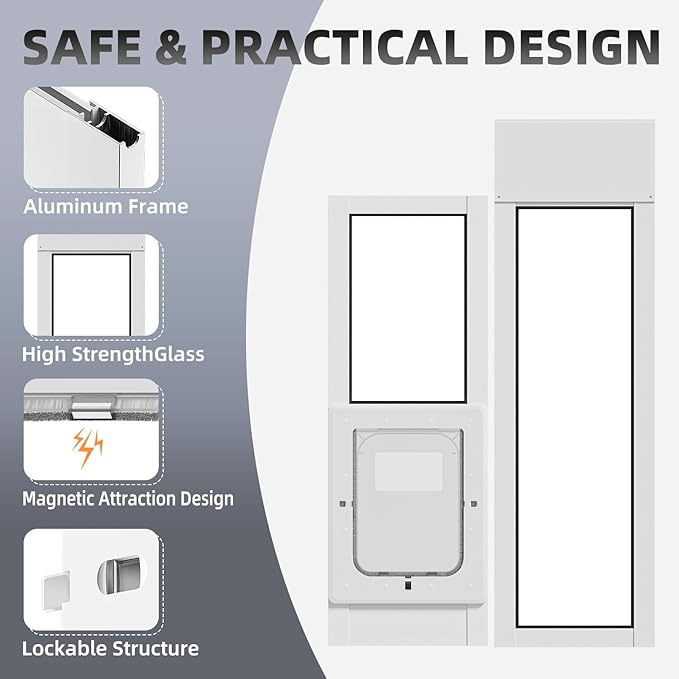 SAFE & PRACTICAL DESIGN

Aluminum Frame

High StrengthGlass

Magnetic Attraction Design

Lockable Structure