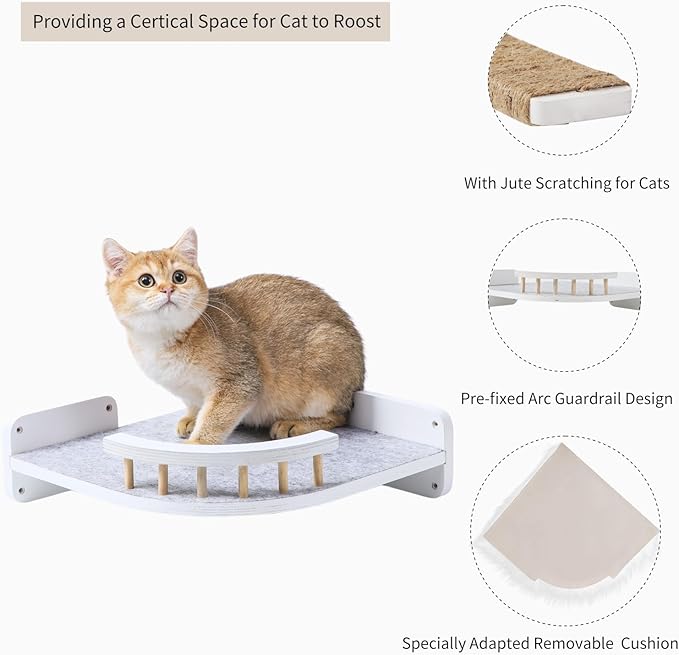 Providing a Certical Space for Cat to Roost

With Jute Scratching for Cats

Pre-fixed Arc Guardrail Design

Specially Adapted Removable Cushion