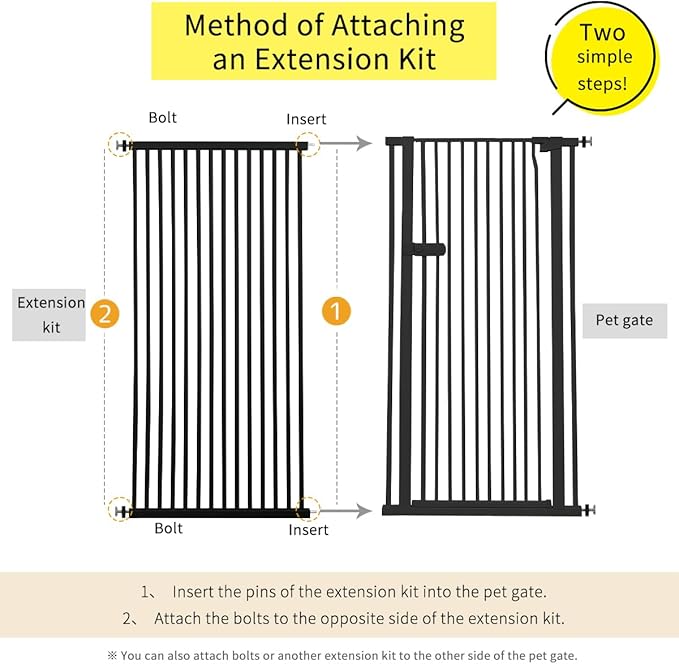 Method of Attaching an Extension Kit

Two simple steps!

Bolt

Insert

Extension kit

2

1

Pet gate

Bolt

Insert

1、 Insert the pins of the extension kit into the pet gate.

2、 Attach the bolts to the opposite side of the extension kit.

※ You can also attach bolts or another extension kit to the other side of the pet gate.