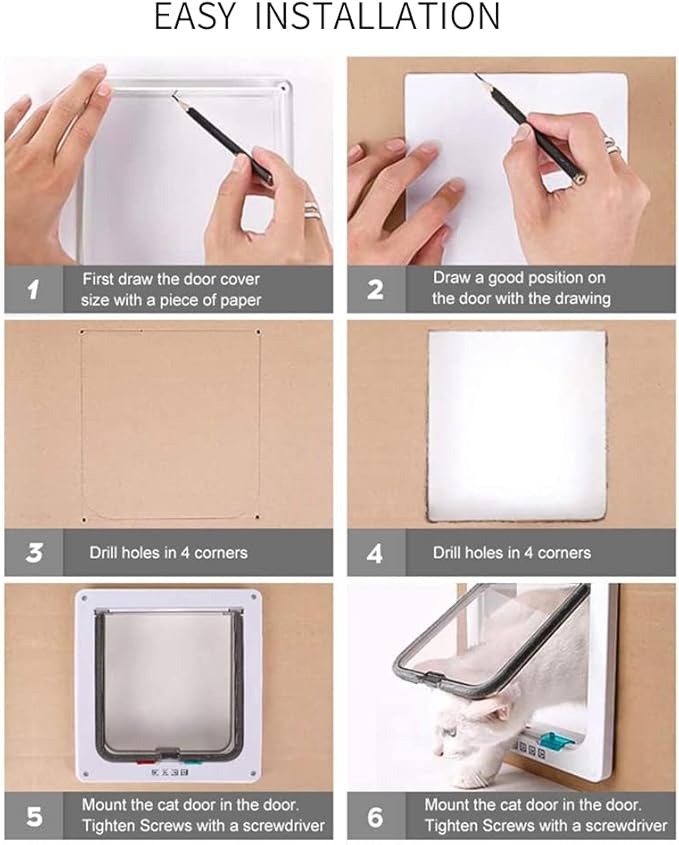 EASY INSTALLATION

1 First draw the door cover size with a piece of paper

2 Draw a good position on the door with the drawing

3 Drill holes in 4 corners

4 Drill holes in 4 corners

5 Mount the cat door in the door. Tighten Screws with a screwdriver

6 Mount the cat door in the door. Tighten Screws with a screwdriver