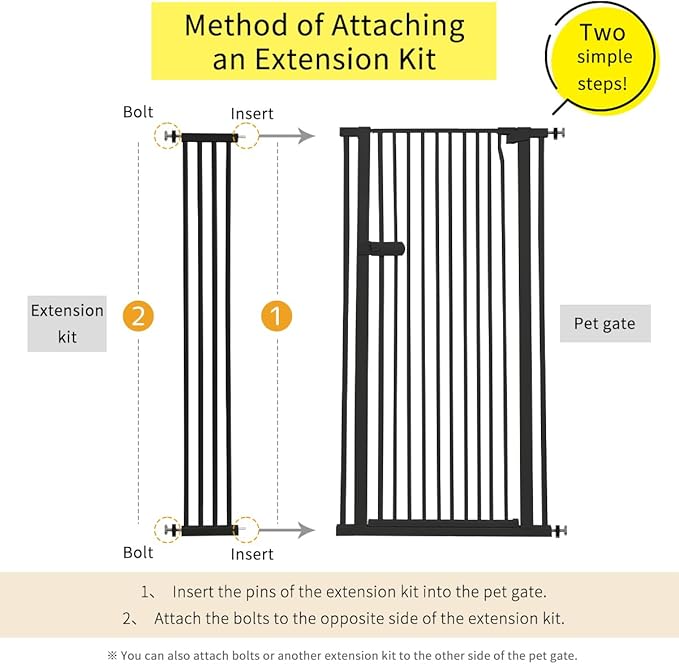 Method of Attaching an Extension Kit

Two simple steps!

Bolt

Insert

Extension kit

2

1

Pet gate

Bolt

Insert

1、 Insert the pins of the extension kit into the pet gate.

2、 Attach the bolts to the opposite side of the extension kit.

※ You can also attach bolts or another extension kit to the other side of the pet gate.