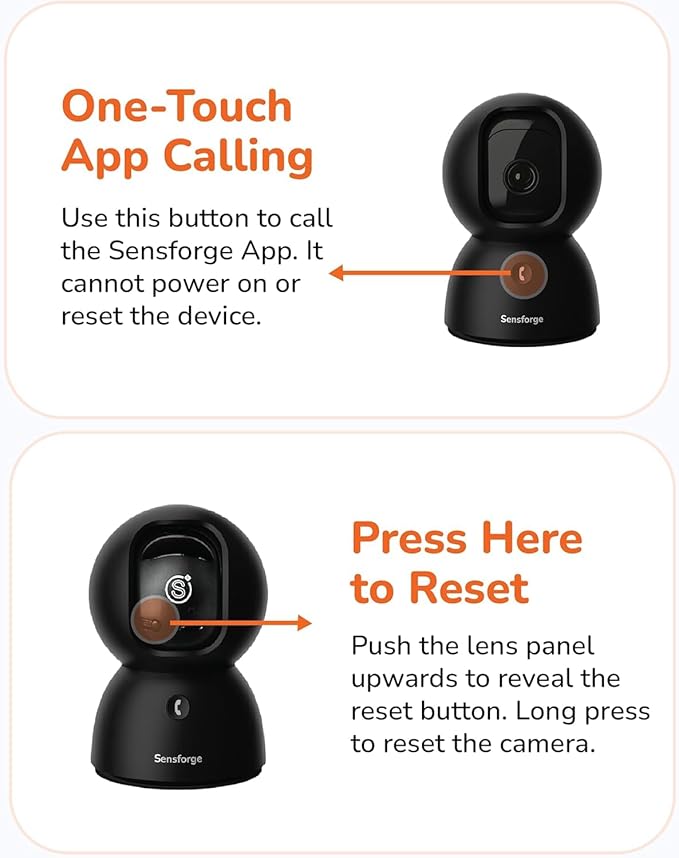 One-Touch App Calling

Use this button to call the Sensforge App. It cannot power on or reset the device.

Sensforge

Press Here to Reset

Push the lens panel upwards to reveal the reset button. Long press to reset the camera.

Sensforge