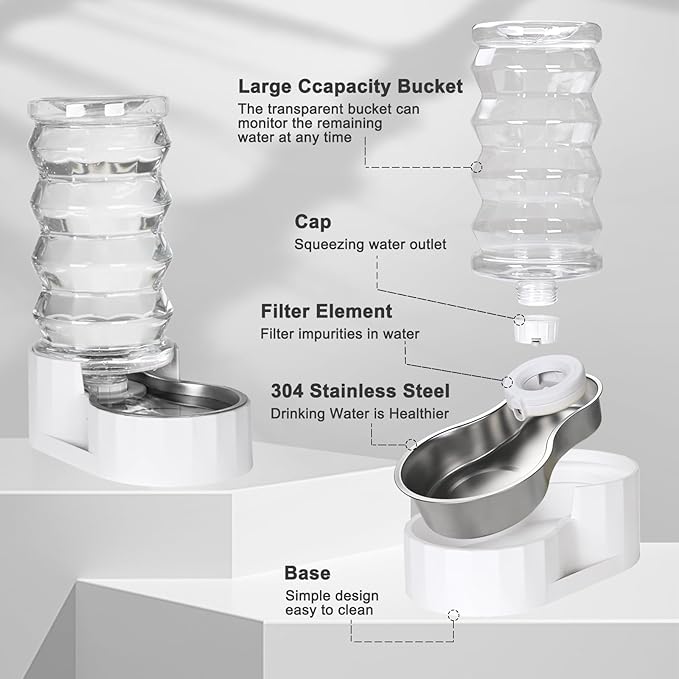 Large Ccapacity Bucket
The transparent bucket can monitor the remaining water at any time

Cap
Squeezing water outlet

Filter Element
Filter impurities in water

304 Stainless Steel
Drinking Water is Healthier

Base
Simple design easy to clean