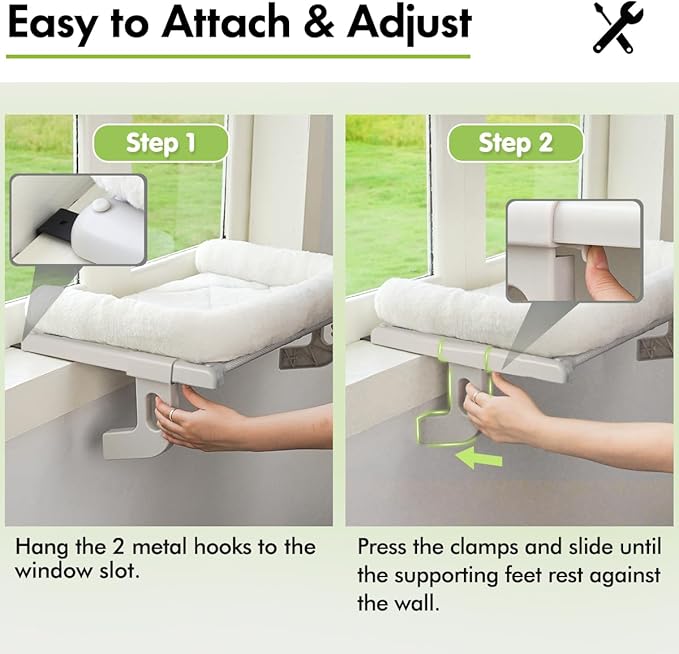 Easy to Attach & Adjust

Step 1

Hang the 2 metal hooks to the window slot.

Step 2

Press the clamps and slide until the supporting feet rest against the wall.