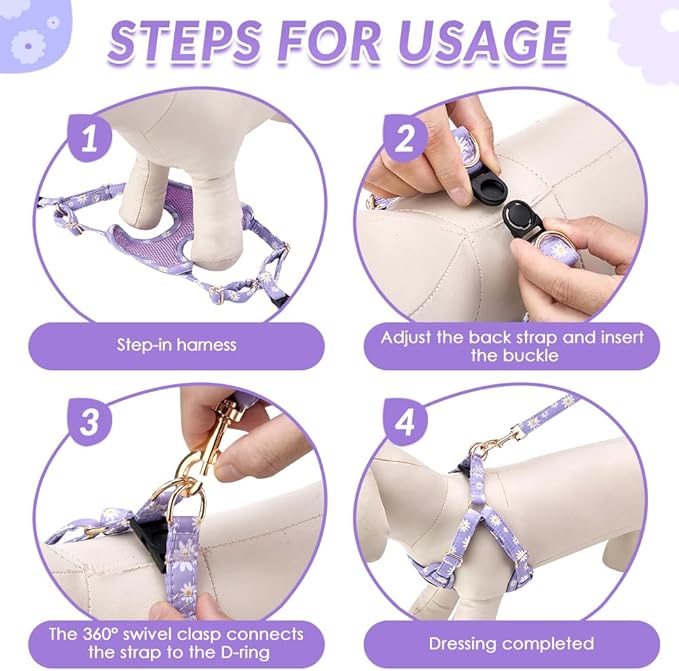 STEPS FOR USAGE

1

Step-in harness

2

Adjust the back strap and insert the buckle

3

The 360° swivel clasp connects the strap to the D-ring

4

Dressing completed