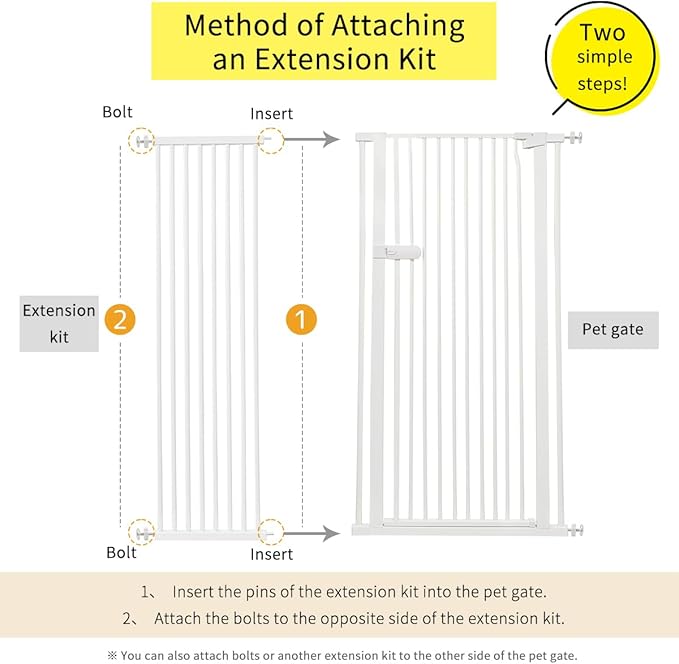 Method of Attaching an Extension Kit

Two simple steps!

Bolt

Insert

Extension kit

2

1

Pet gate

Bolt

Insert

1、 Insert the pins of the extension kit into the pet gate.

2、 Attach the bolts to the opposite side of the extension kit.

※ You can also attach bolts or another extension kit to the other side of the pet gate.