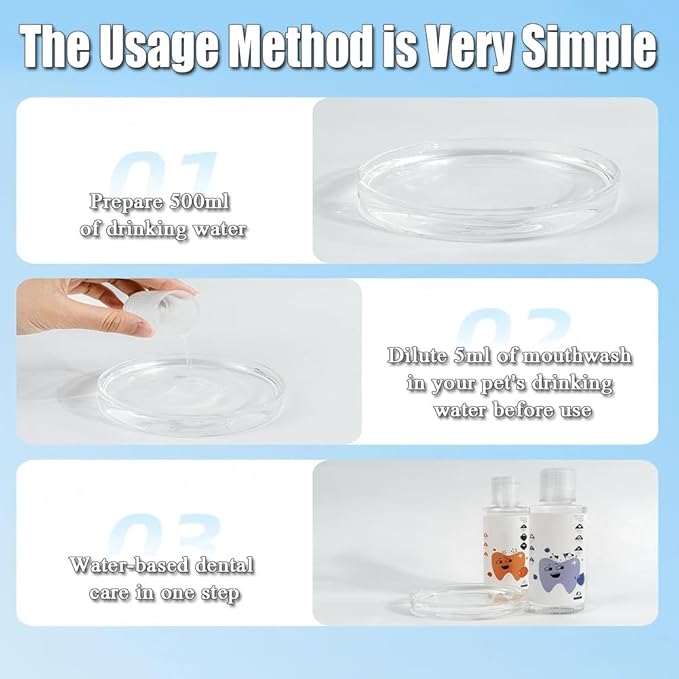 The Usage Method is Very Simple

01

Prepare 500ml of drinking water

02

Dilute 5ml of mouthwash in your pet's drinking water before use

03

Water-based dental care in one step