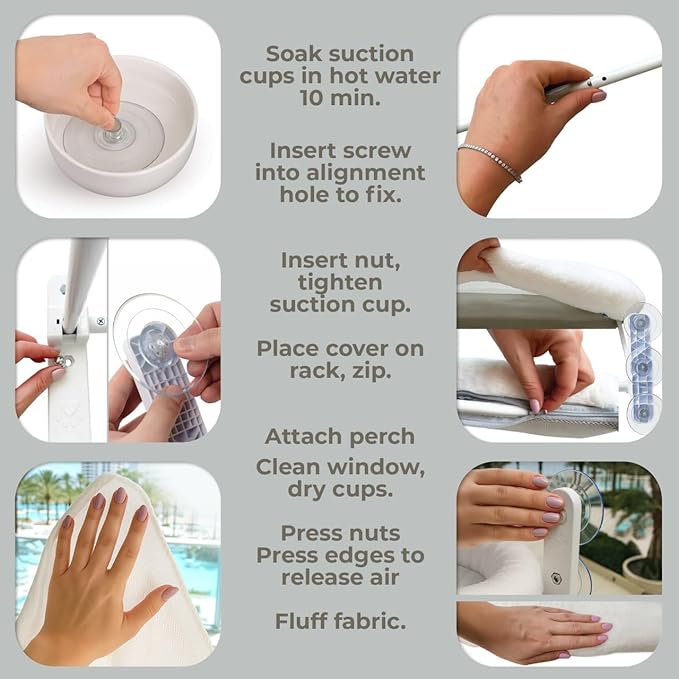 Soak suction cups in hot water 10 min.

Insert screw into alignment hole to fix.

Insert nut, tighten suction cup.

Place cover on rack, zip.

Attach perch

Clean window, dry cups.

Press nuts
Press edges to release air

Fluff fabric.