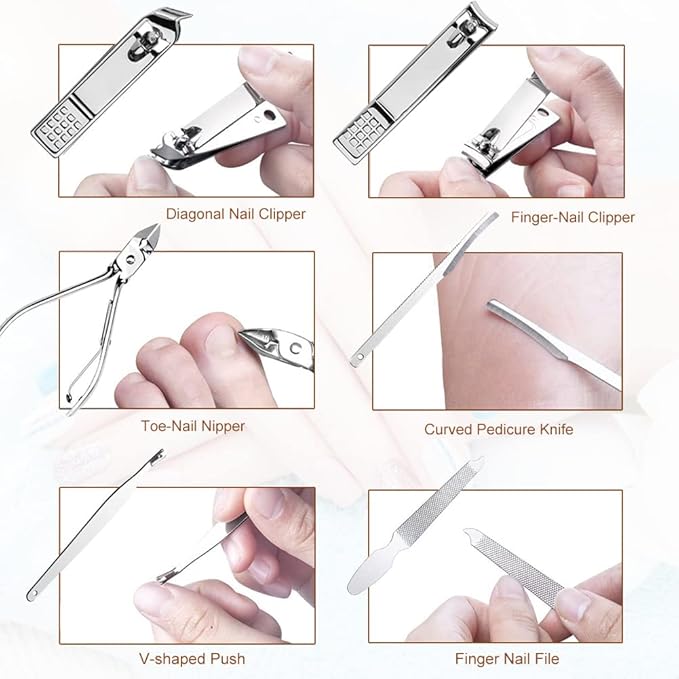 Diagonal Nail Clipper

Finger-Nail Clipper

Toe-Nail Nipper

Curved Pedicure Knife

V-shaped Push

Finger Nail File