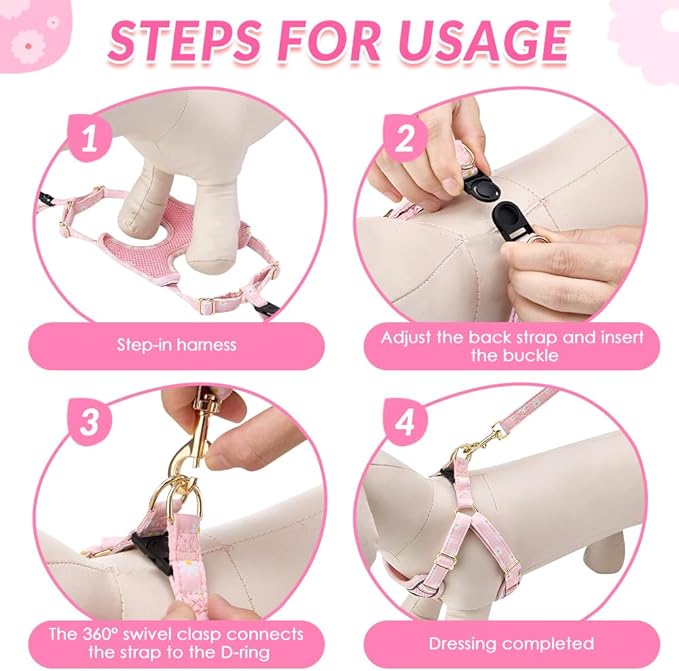 STEPS FOR USAGE

1

Step-in harness

2

Adjust the back strap and insert the buckle

3

The 360° swivel clasp connects the strap to the D-ring

4

Dressing completed