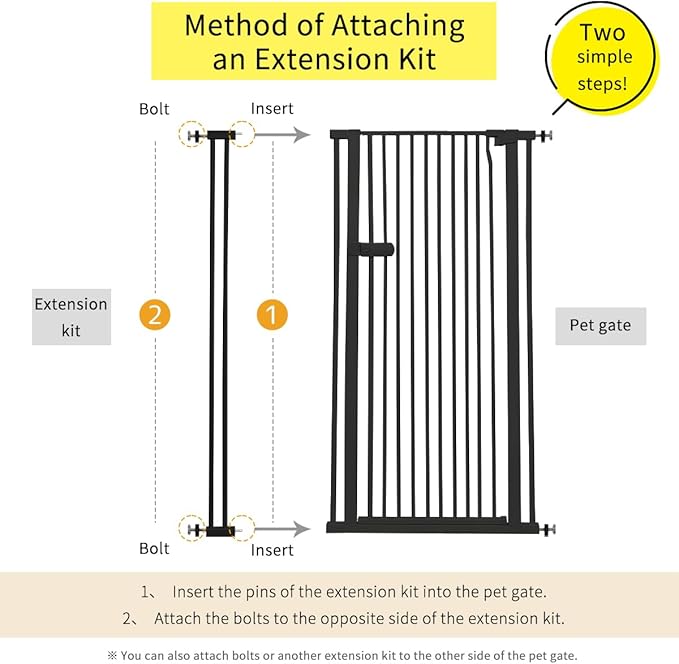 Method of Attaching an Extension Kit

Two simple steps!

Bolt

Insert

Extension kit

2

1

Pet gate

Bolt

Insert

1、 Insert the pins of the extension kit into the pet gate.

2、 Attach the bolts to the opposite side of the extension kit.

※ You can also attach bolts or another extension kit to the other side of the pet gate.