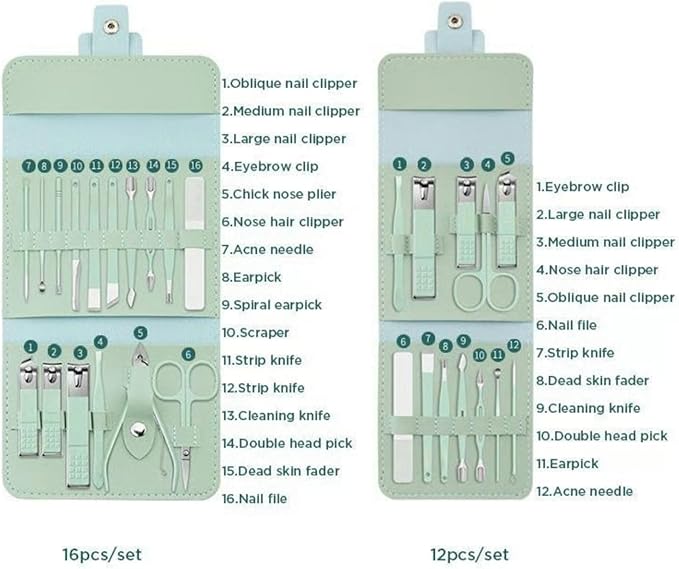 7 8 9 10 11 12 13 14 15 16

1 2 3 4 5 6

1.Oblique nail clipper
2.Medium nail clipper
3.Large nail clipper
4.Eyebrow clip
5.Chick nose plier
6.Nose hair clipper
7.Acne needle
8.Earpick
9.Spiral earpick
10.Scraper
11.Strip knife
12.Strip knife
13.Cleaning knife
14.Double head pick
15.Dead skin fader
16.Nail file

16pcs/set

1 2 3 4 5

6 7 8 9 10 11 12

1.Eyebrow clip
2.Large nail clipper
3.Medium nail clipper
4.Nose hair clipper
5.Oblique nail clipper
6.Nail file
7.Strip knife
8.Dead skin fader
9.Cleaning knife
10.Double head pick
11.Earpick
12.Acne needle

12pcs/set