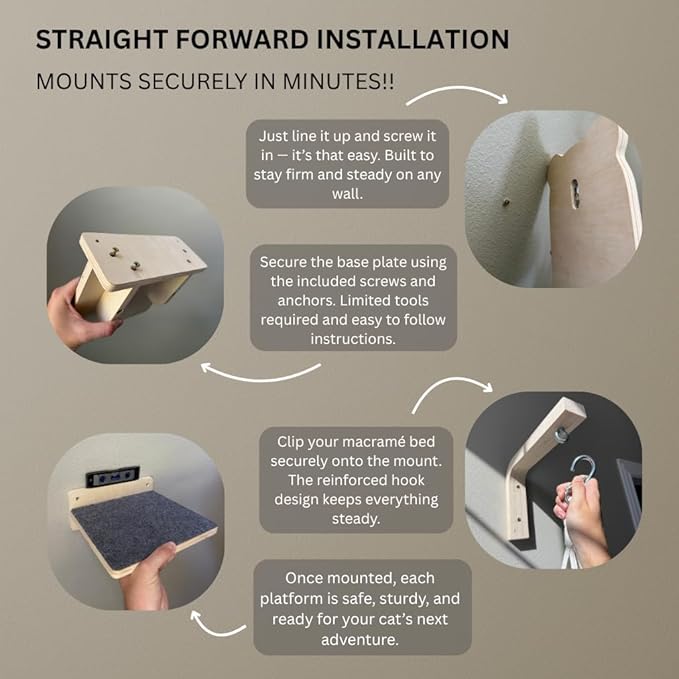 STRAIGHT FORWARD INSTALLATION

MOUNTS SECURELY IN MINUTES!!

Just line it up and screw it in — it's that easy. Built to stay firm and steady on any wall.

Secure the base plate using the included screws and anchors. Limited tools required and easy to follow instructions.

Clip your macramé bed securely onto the mount. The reinforced hook design keeps everything steady.

Once mounted, each platform is safe, sturdy, and ready for your cat's next adventure.