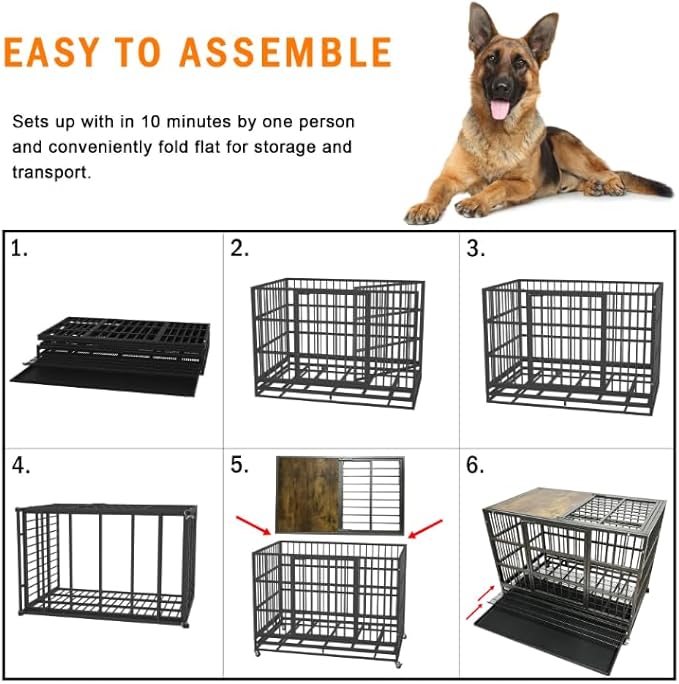 EASY TO ASSEMBLE

Sets up with in 10 minutes by one person and conveniently fold flat for storage and transport.

1.

2.

3.

4.

5.

6.