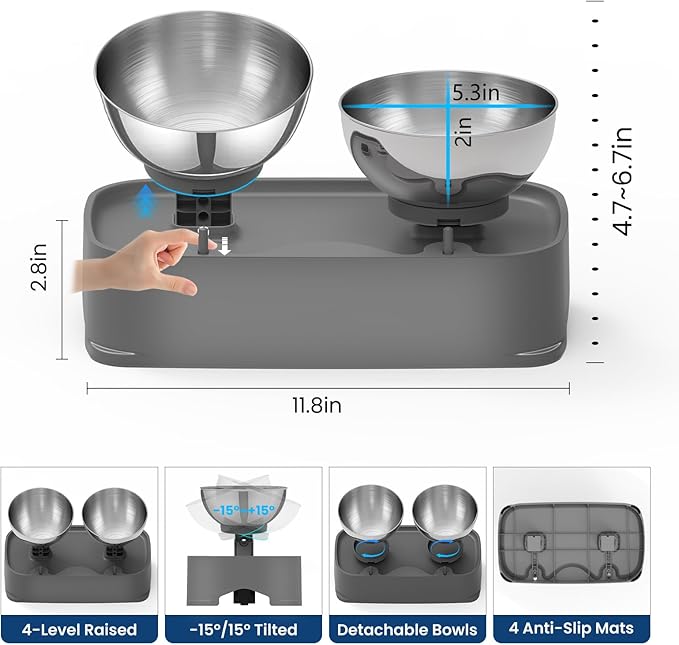 5.3in

2in

4.7~6.7in

2.8in

11.8in

-15°~+15°

4-Level Raised

-15°/15° Tilted

Detachable Bowls

4 Anti-Slip Mats