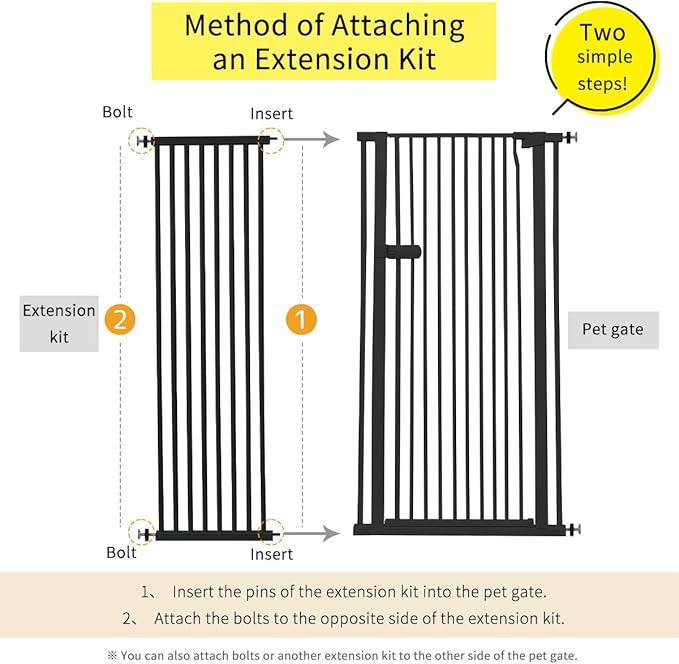 Method of Attaching an Extension Kit

Two simple steps!

Bolt

Insert

Extension kit

2

1

Pet gate

Bolt

Insert

1、 Insert the pins of the extension kit into the pet gate.

2、 Attach the bolts to the opposite side of the extension kit.

※ You can also attach bolts or another extension kit to the other side of the pet gate.