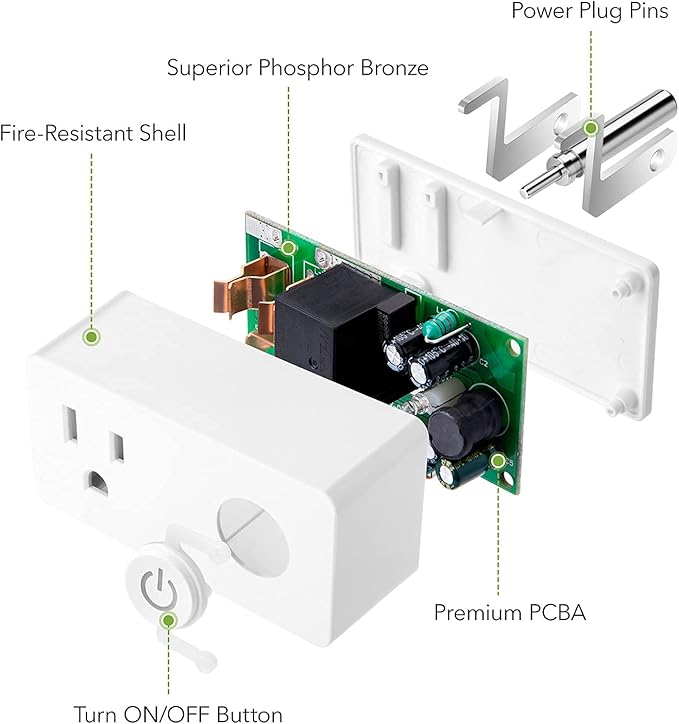 Power Plug Pins

Superior Phosphor Bronze

Fire-Resistant Shell

Premium PCBA

Turn ON/OFF Button