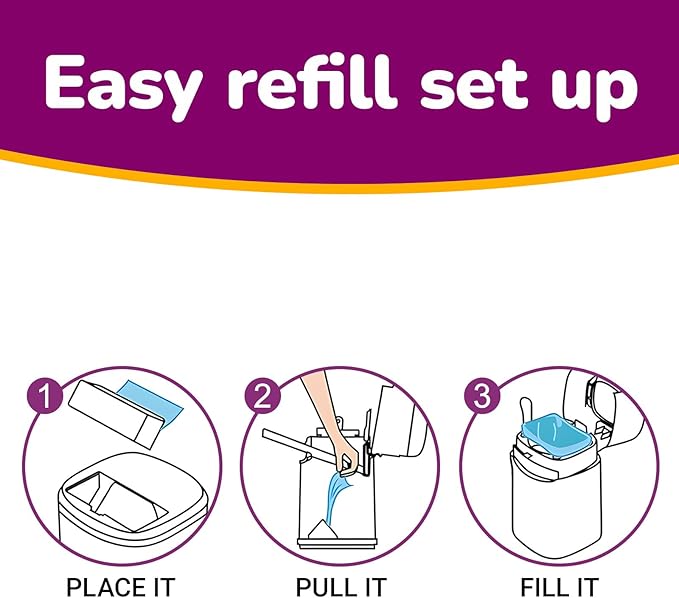 Easy refill set up

1

PLACE IT

2

PULL IT

3

FILL IT