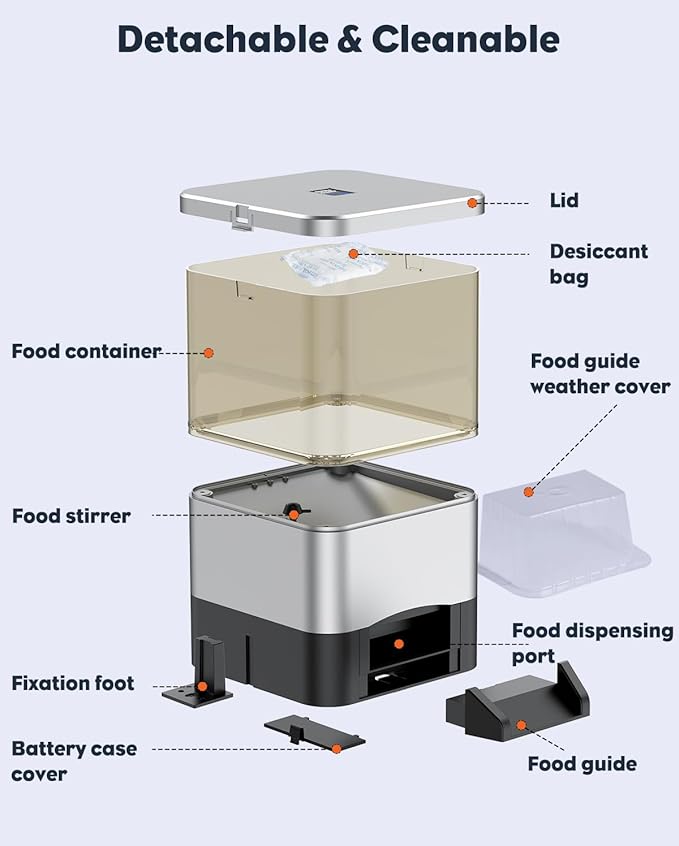 Detachable & Cleanable

Lid

Desiccant bag

Food container

Food guide weather cover

Food stirrer

Food dispensing port

Fixation foot

Battery case cover

Food guide