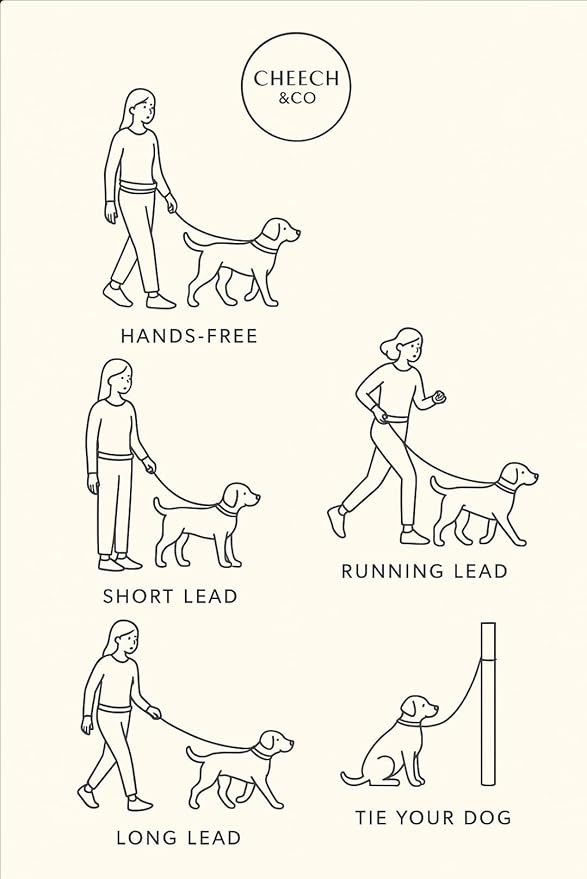 CHEECH
&CO

HANDS-FREE

SHORT LEAD

RUNNING LEAD

LONG LEAD

TIE YOUR DOG