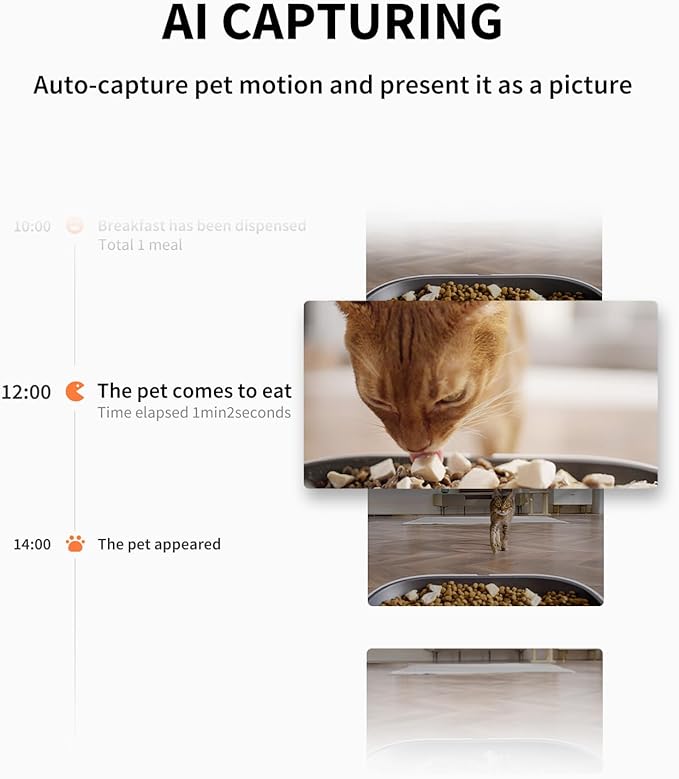 AI CAPTURING

Auto-capture pet motion and present it as a picture

10:00 Breakfast has been dispensed
Total 1 meal

12:00 The pet comes to eat
Time elapsed 1min2seconds

14:00 The pet appeared