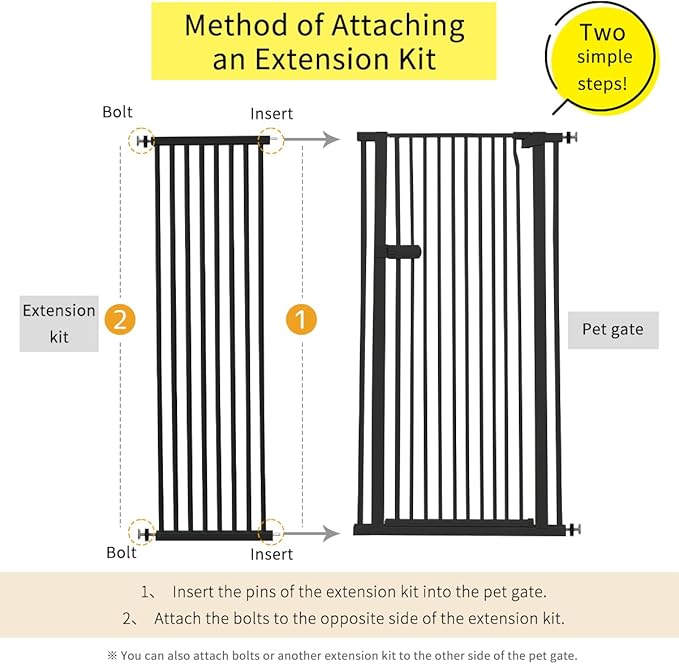 Method of Attaching an Extension Kit

Two simple steps!

Bolt

Insert

Extension kit

2

1

Pet gate

Bolt

Insert

1、 Insert the pins of the extension kit into the pet gate.

2、 Attach the bolts to the opposite side of the extension kit.

※ You can also attach bolts or another extension kit to the other side of the pet gate.