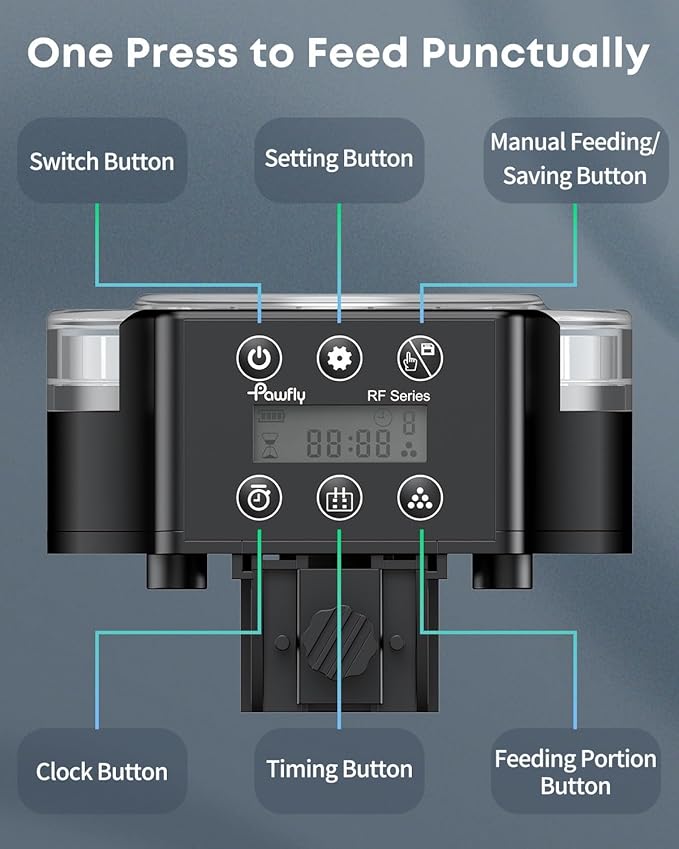 One Press to Feed Punctually

Switch Button

Setting Button

Manual Feeding/ Saving Button

Pawfly

RF Series

88:88

8

Clock Button

Timing Button

Feeding Portion Button