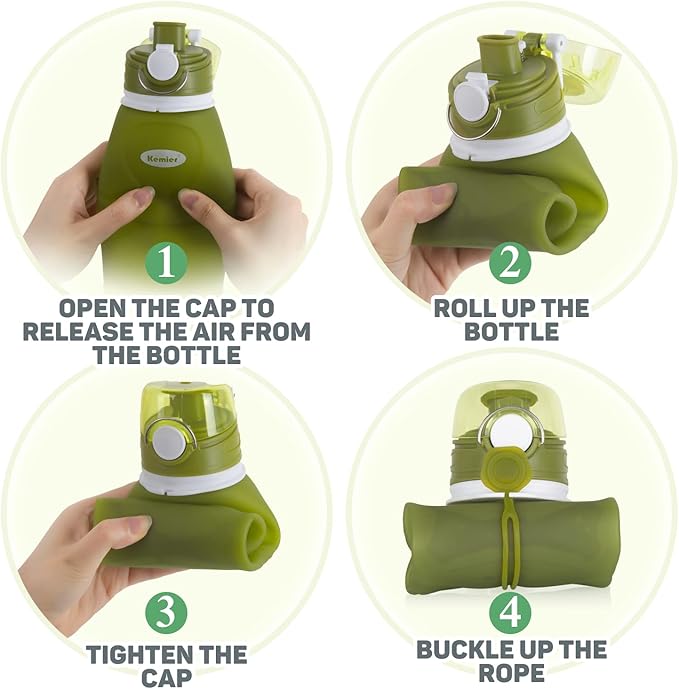 Kemier

1

OPEN THE CAP TO RELEASE THE AIR FROM THE BOTTLE

2

ROLL UP THE BOTTLE

3

TIGHTEN THE CAP

4

BUCKLE UP THE ROPE